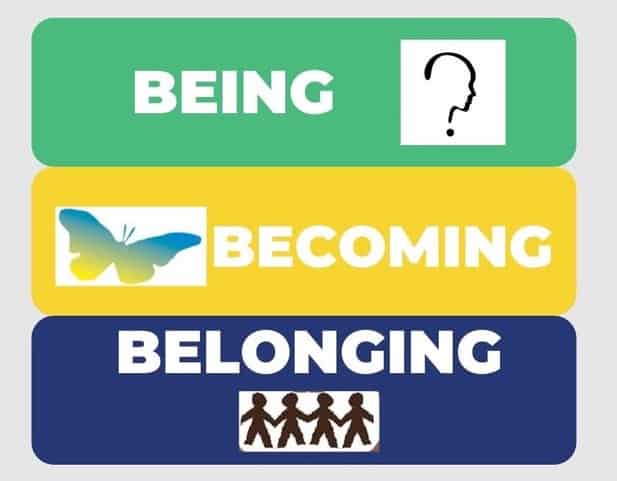 BEING

BECOMING

BELONGING